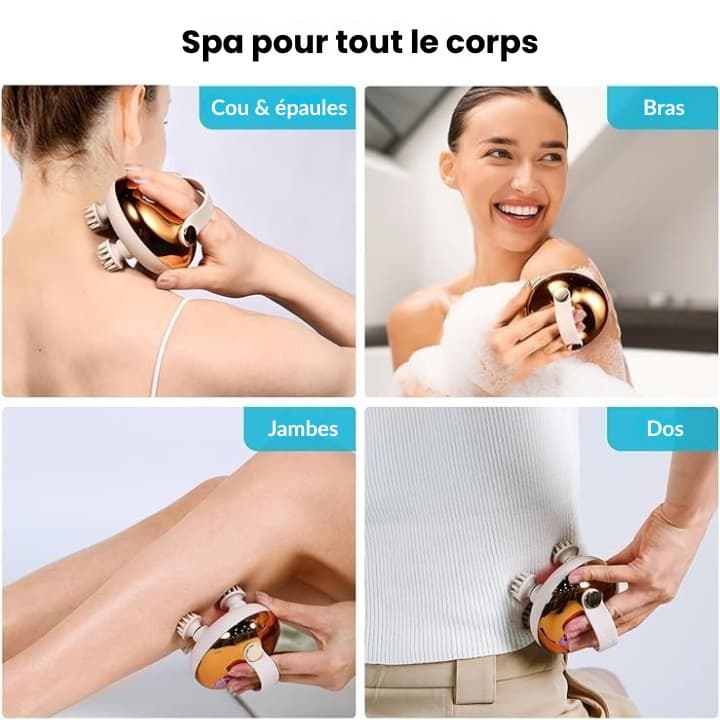 Spa pour tout le corps

Cou & épaules

Bras

Jambes

Dos