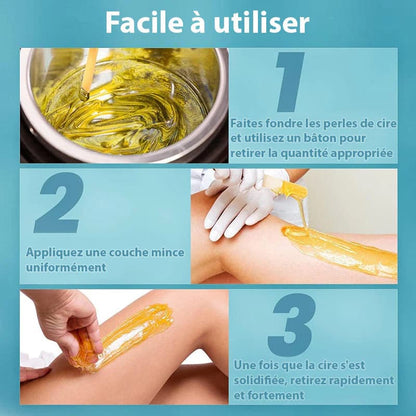 Facile à utiliser

1

Faites fondre les perles de cire et utilisez un bâton pour retirer la quantité appropriée

2

Appliquez une couche mince uniformément

3

Une fois que la cire s'est solidifiée, retirez rapidement et fortement