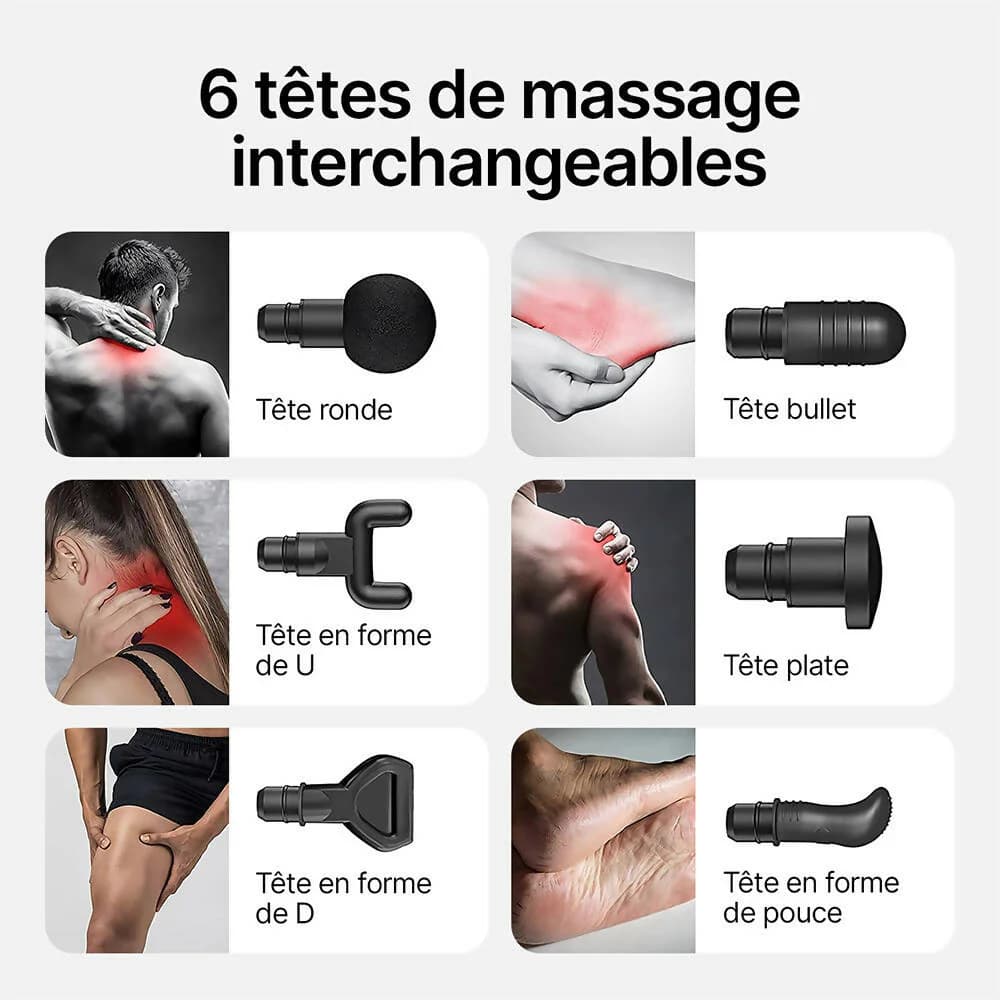 6 têtes de massage interchangeables

Tête ronde

Tête bullet

Tête en forme de U

Tête plate

Tête en forme de D

Tête en forme de pouce